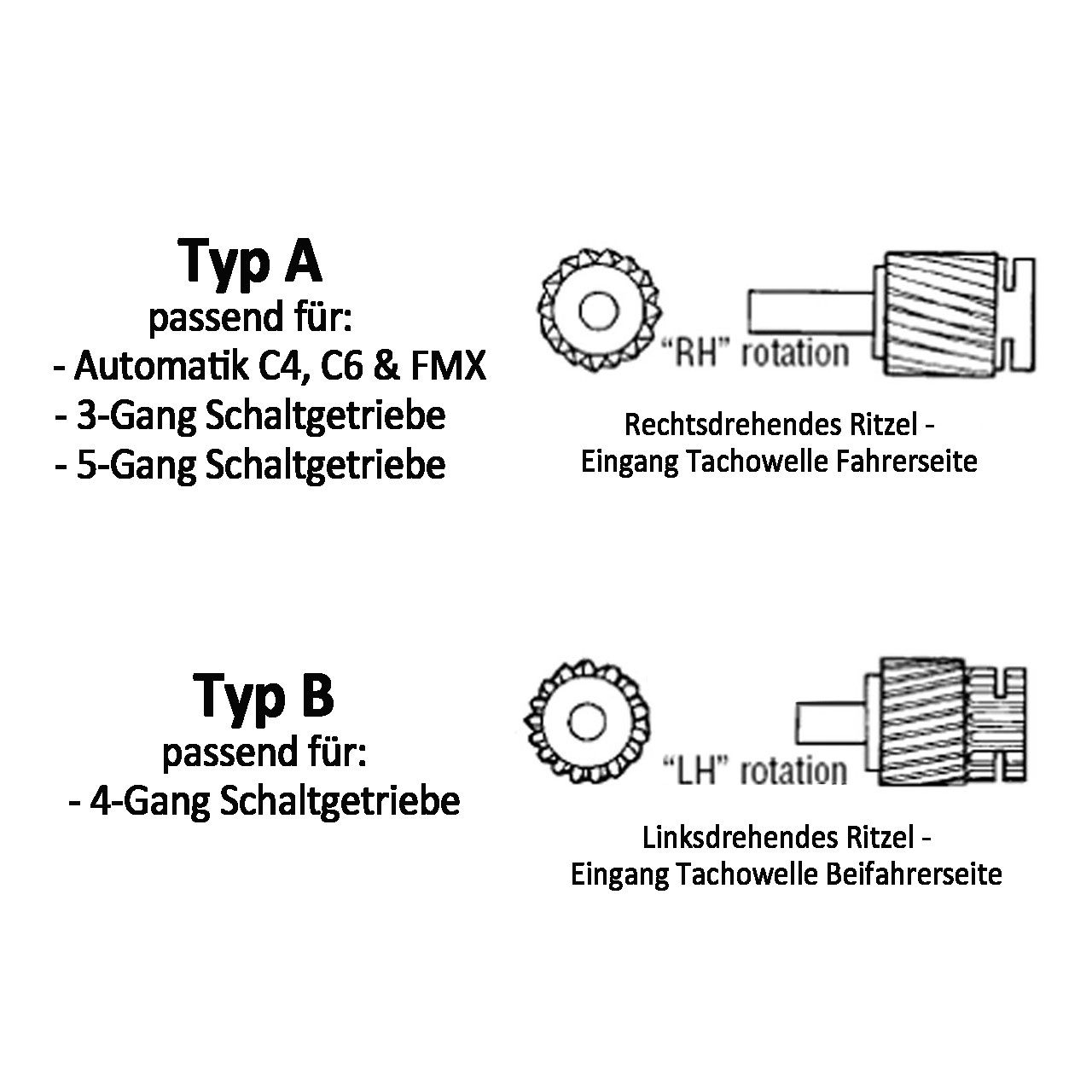 Typ A
passend für:
- Automatik C4, C6 & FMX
- 3-Gang Schaltgetriebe
- 5-Gang Schaltgetriebe

"RH" rotation

Rechtsdrehendes Ritzel - Eingang Tachowelle Fahrerseite

Typ B
passend für:
- 4-Gang Schaltgetriebe

"LH" rotation

Linksdrehendes Ritzel - Eingang Tachowelle Beifahrerseite